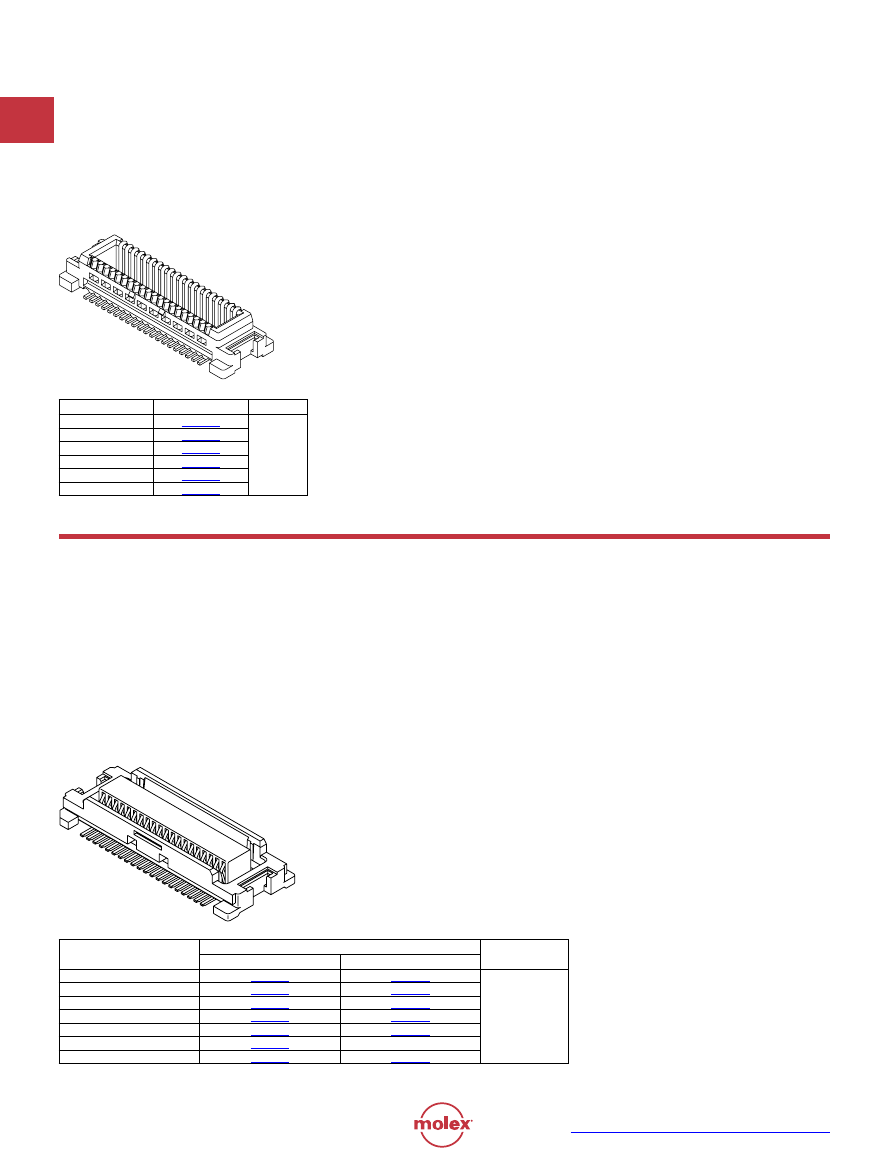 molex